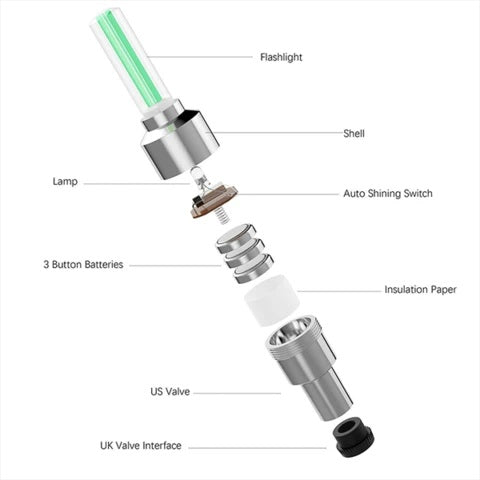 Flashlight

Shell

Lamp

Auto Shining Switch

3 Button Batteries

Insulation Paper

US Valve

UK Valve Interface