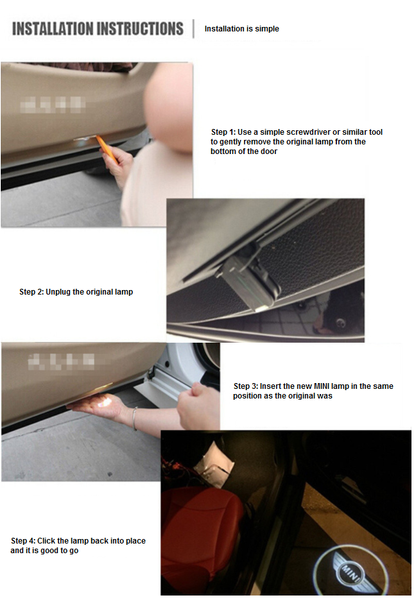 INSTALLATION INSTRUCTIONS

Installation is simple

Step 1: Use a simple screwdriver or similar tool to gently remove the original lamp from the bottom of the door

Step 2: Unplug the original lamp

Step 3: Insert the new MINI lamp in the same position as the original was

Step 4: Click the lamp back into place and it is good to go

MINI