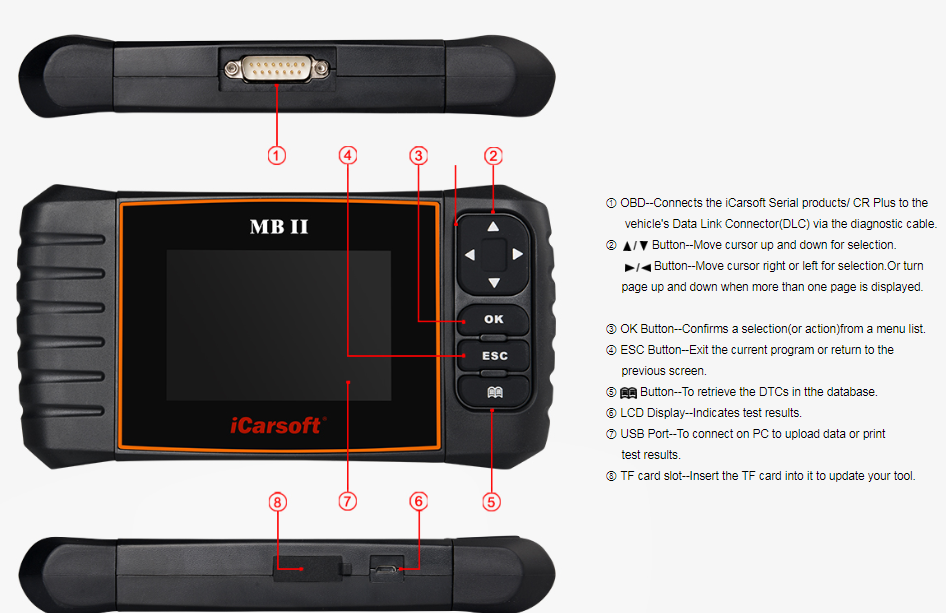 ① ④ ③ ②

MB II

OK

ESC

iCarsoft

⑧ ⑦ ⑥ ⑤

① OBD--Connects the iCarsoft Serial products/ CR Plus to the vehicle's Data Link Connector(DLC) via the diagnostic cable.

② ▲/▼ Button--Move cursor up and down for selection.
►/◄ Button--Move cursor right or left for selection.Or turn page up and down when more than one page is displayed.

③ OK Button--Confirms a selection(or action)from a menu list.

④ ESC Button--Exit the current program or return to the previous screen.

⑤ Button--To retrieve the DTCs in tthe database.

⑥ LCD Display--Indicates test results.

⑦ USB Port--To connect on PC to upload data or print test results.

⑧ TF card slot--Insert the TF card into it to update your tool.