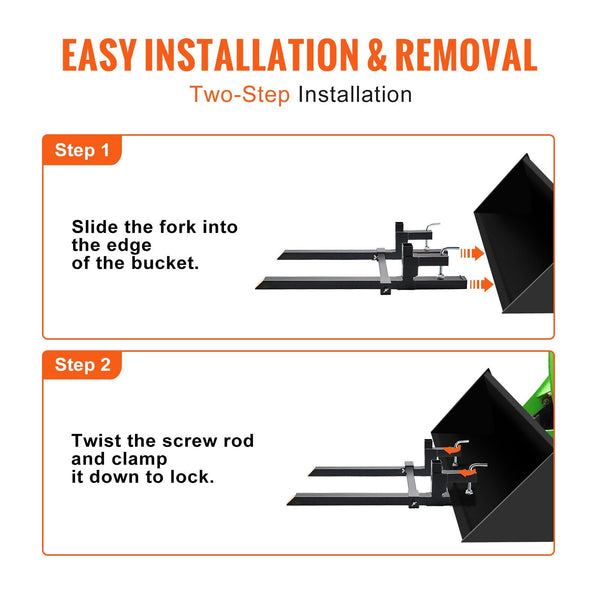 EASY INSTALLATION & REMOVAL

Two-Step Installation

Step 1

Slide the fork into the edge of the bucket.

Step 2

Twist the screw rod and clamp it down to lock.